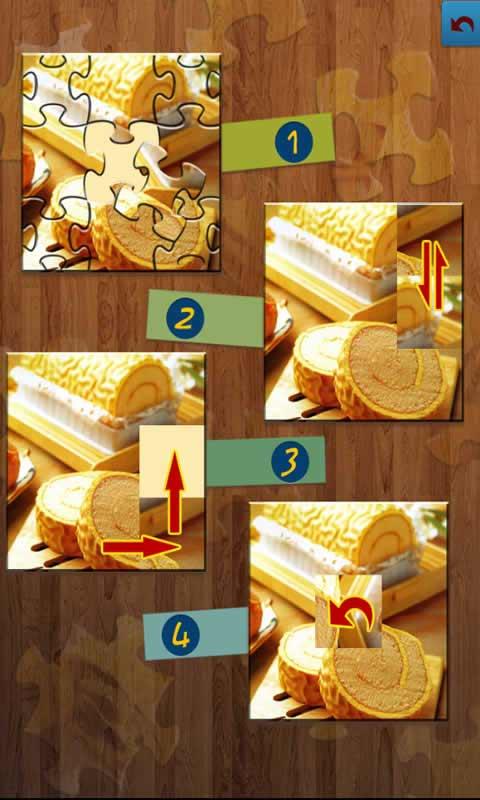 1

2

3

4